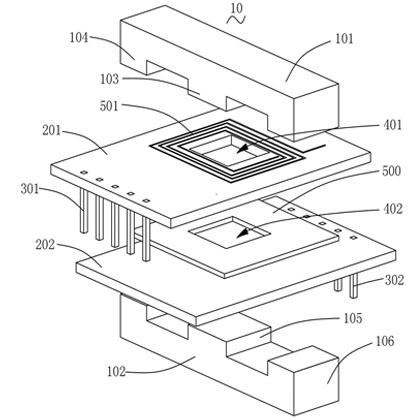 10
104
101
103
501
401
201
500
301
402
202
302
105
106
102